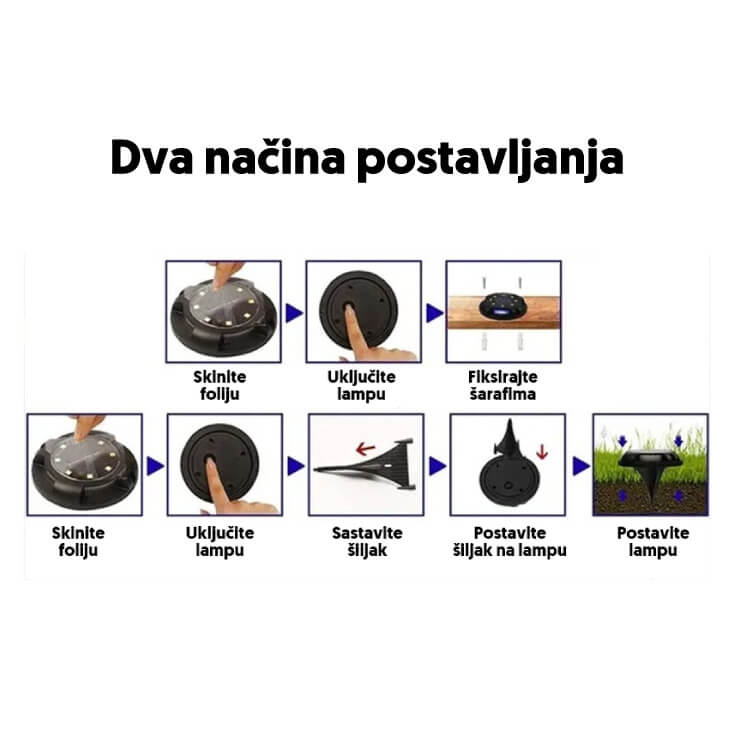 Dva načina postavljanja

Skinite foliju

Uključite lampu

Fiksirajte šarafima

Skinite foliju

Uključite lampu

Sastavite šiljak

Postavite šiljak na lampu

Postavite lampu